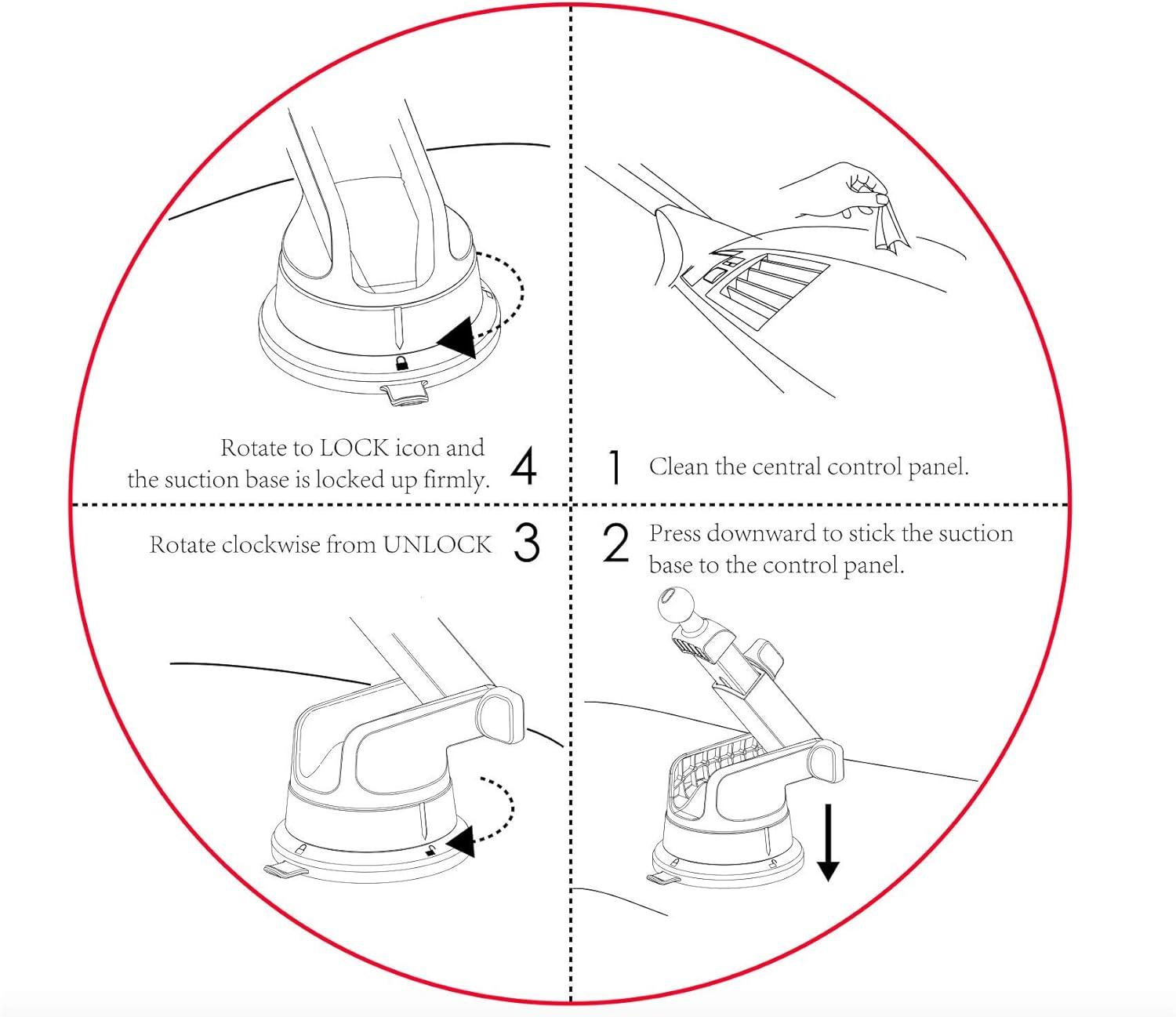 Rotate to LOCK icon and the suction base is locked up firmly. 4

1 Clean the central control panel.

Rotate clockwise from UNLOCK 3

2 Press downward to stick the suction base to the control panel.